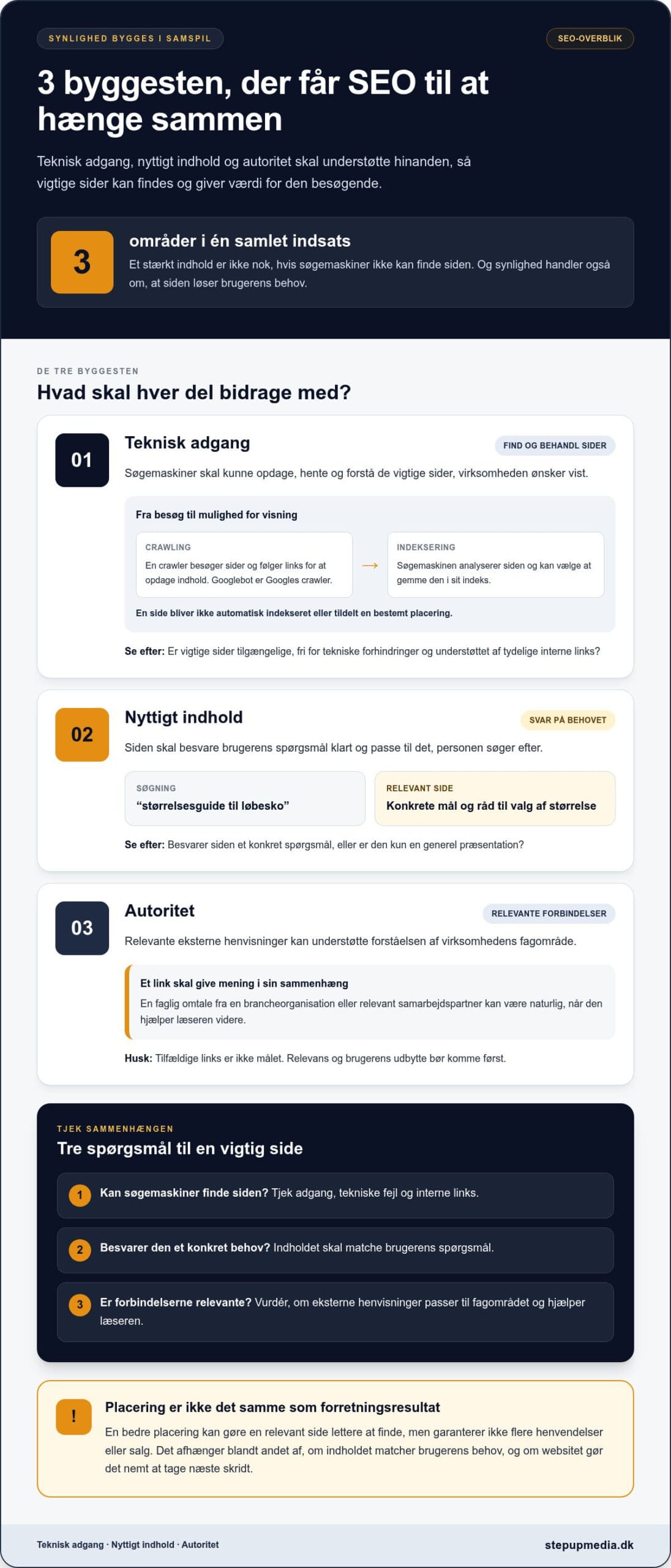 SYNLIGHED BYGGES I SAMSPIL

SEO-OVERBLIK

3 byggesten, der får SEO til at hænge sammen

Teknisk adgang, nyttigt indhold og autoritet skal understøtte hinanden, så vigtige sider kan findes og giver værdi for den besøgende.

3

områder i én samlet indsats

Et stærkt indhold er ikke nok, hvis søgemaskiner ikke kan finde siden. Og synlighed handler også om, at siden løser brugerens behov.

DE TRE BYGGESTEN

Hvad skal hver del bidrage med?

01

Teknisk adgang

FIND OG BEHANDL SIDER

Søgemaskiner skal kunne opdage, hente og forstå de vigtige sider, virksomheden ønsker vist.

Fra besøg til mulighed for visning

CRAWLING

En crawler besøger sider og følger links for at opdage indhold. Googlebot er Googles crawler.

→

INDEKSERING

Søgemaskinen analyserer siden og kan vælge at gemme den i sit indeks.

En side bliver ikke automatisk indekseret eller tildelt en bestemt placering.

Se efter: Er vigtige sider tilgængelige, fri for tekniske forhindringer og understøttet af tydelige interne links?

02

Nyttigt indhold

SVAR PÅ BEHOVET

Siden skal besvare brugerens spørgsmål klart og passe til det, personen søger efter.

SØGNING

"størrelsesguide til løbesko"

RELEVANT SIDE

Konkrete mål og råd til valg af størrelse

Se efter: Besvarer siden et konkret spørgsmål, eller er den kun en generel præsentation?

03

Autoritet

RELEVANTE FORBINDELSER

Relevante eksterne henvisninger kan understøtte forståelsen af virksomhedens fagområde.

Et link skal give mening i sin sammenhæng

En faglig omtale fra en brancheorganisation eller relevant samarbejdspartner kan være naturlig, når den hjælper læseren videre.

Husk: Tilfældige links er ikke målet. Relevans og brugerens udbytte bør komme først.

TJEK SAMMENHÆNGEN

Tre spørgsmål til en vigtig side

1 Kan søgemaskiner finde siden? Tjek adgang, tekniske fejl og interne links.

2 Besvarer den et konkret behov? Indholdet skal matche brugerens spørgsmål.

3 Er forbindelserne relevante? Vurdér, om eksterne henvisninger passer til fagområdet og hjælper læseren.

!

Placering er ikke det samme som forretningsresultat

En bedre placering kan gøre en relevant side lettere at finde, men garanterer ikke flere henvendelser eller salg. Det afhænger blandt andet af, om indholdet matcher brugerens behov, og om websitet gør det nemt at tage næste skridt.

Teknisk adgang · Nyttigt indhold · Autoritet

stepupmedia.dk